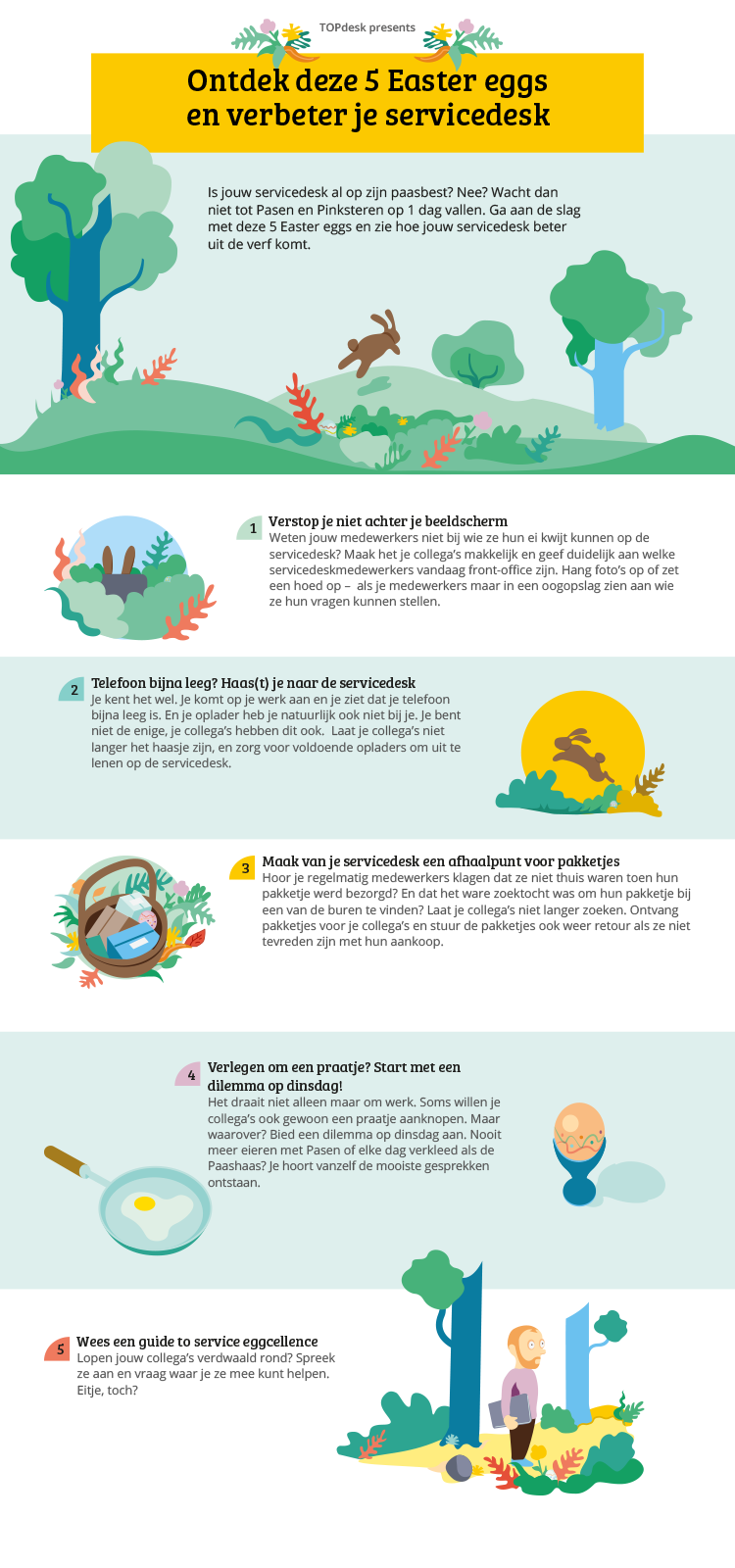 TOPdesk presents

Ontdek deze 5 Easter eggs en verbeter je servicedesk

Is jouw servicedesk al op zijn paasbest? Nee? Wacht dan niet tot Pasen en Pinksteren op 1 dag vallen. Ga aan de slag met deze 5 Easter eggs en zie hoe jouw servicedesk beter uit de verf komt.

1 Verstop je niet achter je beeldscherm
Weten jouw medewerkers niet bij wie ze hun ei kwijt kunnen op de servicedesk? Maak het je collega's makkelijk en geef duidelijk aan welke servicedeskmedewerkers vandaag front-office zijn. Hang foto's op of zet een hoed op – als je medewerkers maar in een oogopslag zien aan wie ze hun vragen kunnen stellen.

2 Telefoon bijna leeg? Haas(t) je naar de servicedesk
Je kent het wel. Je komt op je werk aan en je ziet dat je telefoon bijna leeg is. En je oplader heb je natuurlijk ook niet bij je. Je bent niet de enige, je collega's hebben dit ook. Laat je collega's niet langer het haasje zijn, en zorg voor voldoende opladers om uit te lenen op de servicedesk.

3 Maak van je servicedesk een afhaalpunt voor pakketjes
Hoor je regelmatig medewerkers klagen dat ze niet thuis waren toen hun pakketje werd bezorgd? En dat het ware zoektocht was om hun pakketje bij een van de buren te vinden? Laat je collega's niet langer zoeken. Ontvang pakketjes voor je collega's en stuur de pakketjes ook weer retour als ze niet tevreden zijn met hun aankoop.

4 Verlegen om een praatje? Start met een dilemma op dinsdag!
Het draait niet alleen maar om werk. Soms willen je collega's ook gewoon een praatje aanknopen. Maar waarover? Bied een dilemma op dinsdag aan. Nooit meer eieren met Pasen of elke dag verkleed als de Paashaas? Je hoort vanzelf de mooiste gesprekken ontstaan.

5 Wees een guide to service eggcellence
Lopen jouw collega's verdwaald rond? Spreek ze aan en vraag waar je ze mee kunt helpen. Eitje, toch?